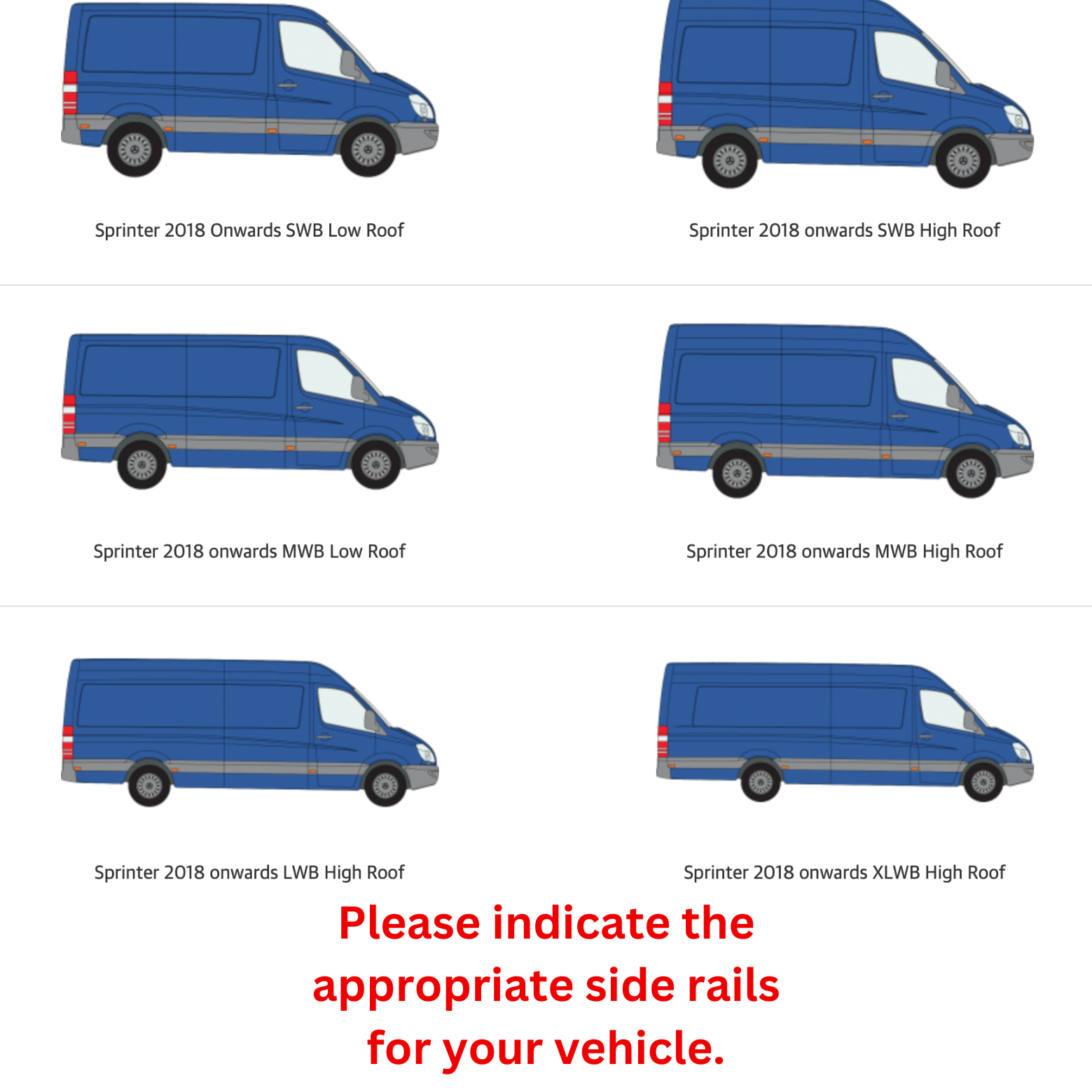 Sprinter 2018 Onwards SWB Low Roof

Sprinter 2018 onwards SWB High Roof

Sprinter 2018 onwards MWB Low Roof

Sprinter 2018 onwards MWB High Roof

Sprinter 2018 onwards LWB High Roof

Sprinter 2018 onwards XLWB High Roof

Please indicate the appropriate side rails for your vehicle.