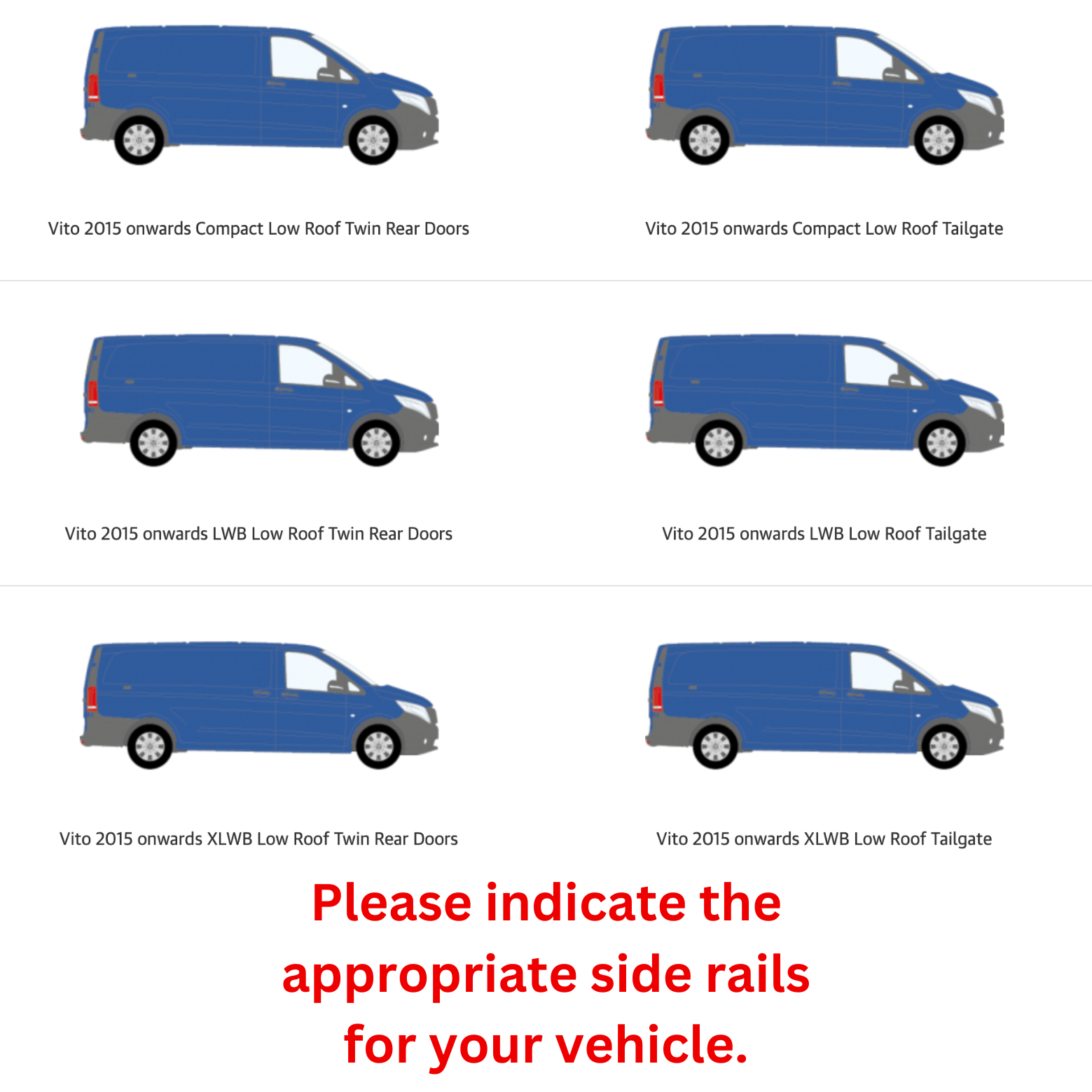 Vito 2015 onwards Compact Low Roof Twin Rear Doors

Vito 2015 onwards Compact Low Roof Tailgate

Vito 2015 onwards LWB Low Roof Twin Rear Doors

Vito 2015 onwards LWB Low Roof Tailgate

Vito 2015 onwards XLWB Low Roof Twin Rear Doors

Vito 2015 onwards XLWB Low Roof Tailgate

Please indicate the appropriate side rails for your vehicle.