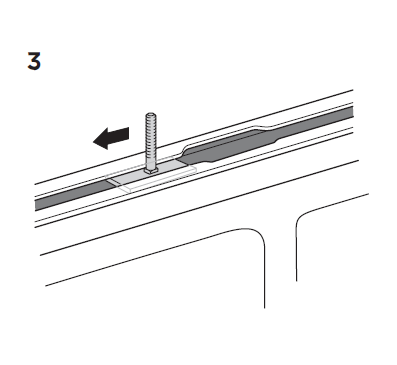 3